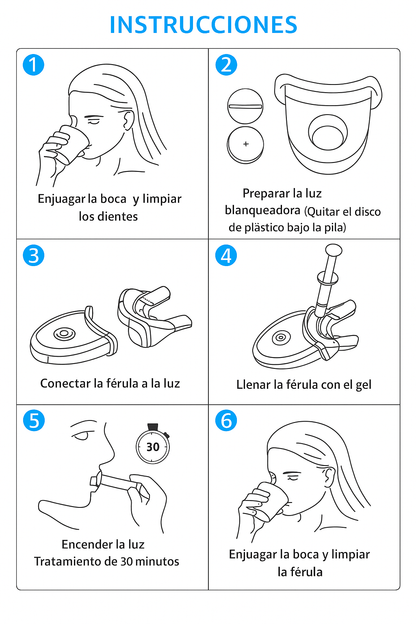 INSTRUCCIONES

1
Enjuagar la boca y limpiar los dientes

2
Preparar la luz blanqueadora (Quitar el disco de plástico bajo la pila)

3
Conectar la férula a la luz

4
Llenar la férula con el gel

5
30
Encender la luz
Tratamiento de 30 minutos

6
Enjuagar la boca y limpiar la férula